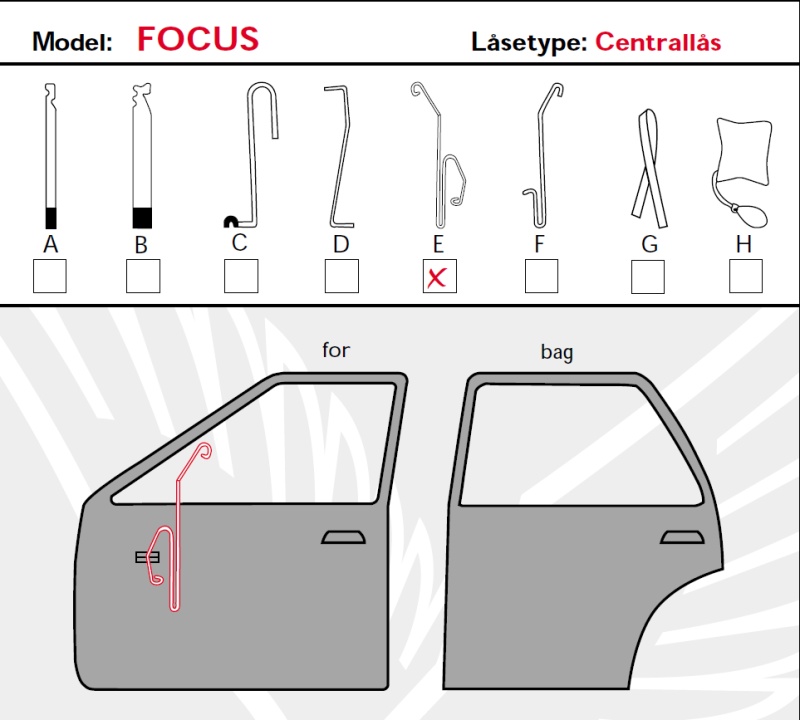 Model: FOCUS

Låsetype: Centrallås

A B C D E F G H

X

for

bag