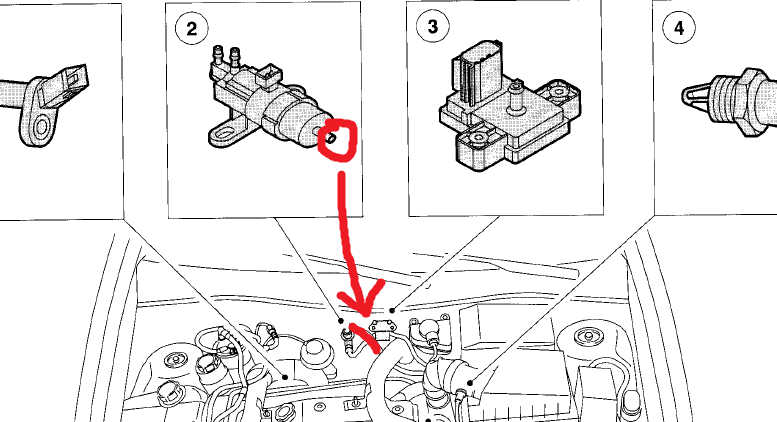 2

3

4