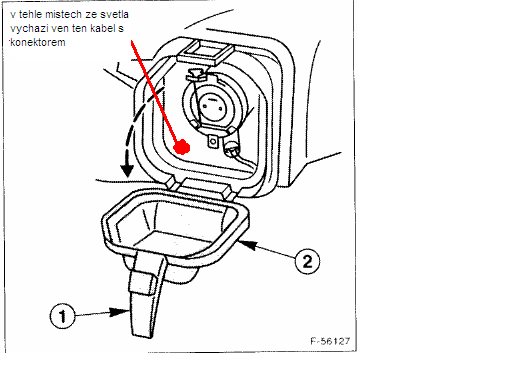 v tehle mistech ze svetla vychazi ven ten kabel s konektorem

2

1

F-56127