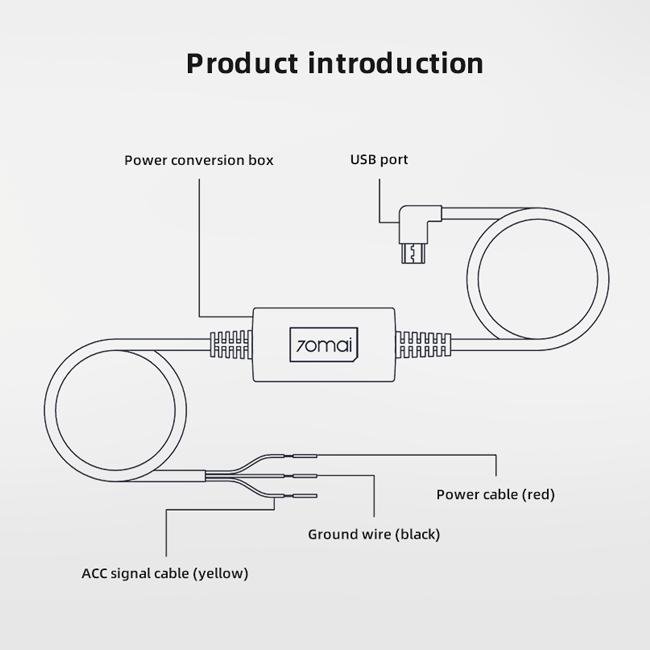 Product introduction

Power conversion box

USB port

70mai

Power cable (red)

Ground wire (black)

ACC signal cable (yellow)